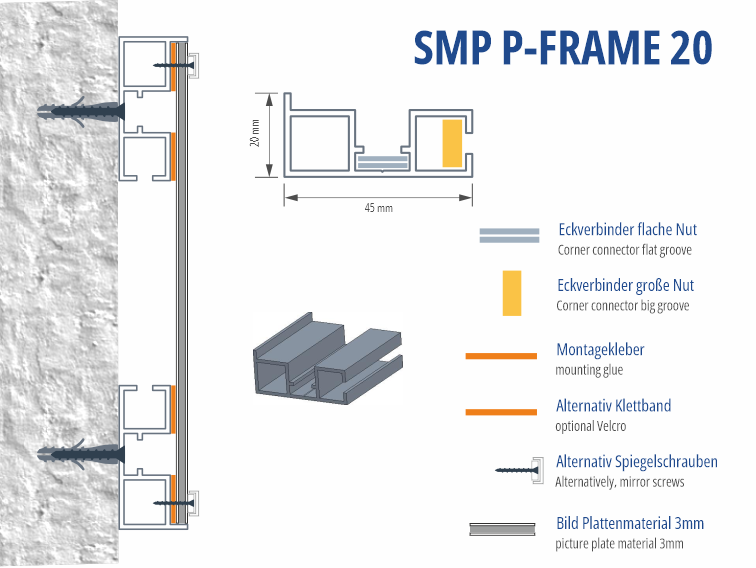 SMP P-FRAME 20

20 mm

45 mm

Eckverbinder flache Nut
Corner connector flat groove

Eckverbinder große Nut
Corner connector big groove

Montagekleber
mounting glue

Alternativ Klettband
optional Velcro

Alternativ Spiegelschrauben
Alternatively, mirror screws

Bild Plattenmaterial 3mm
picture plate material 3mm