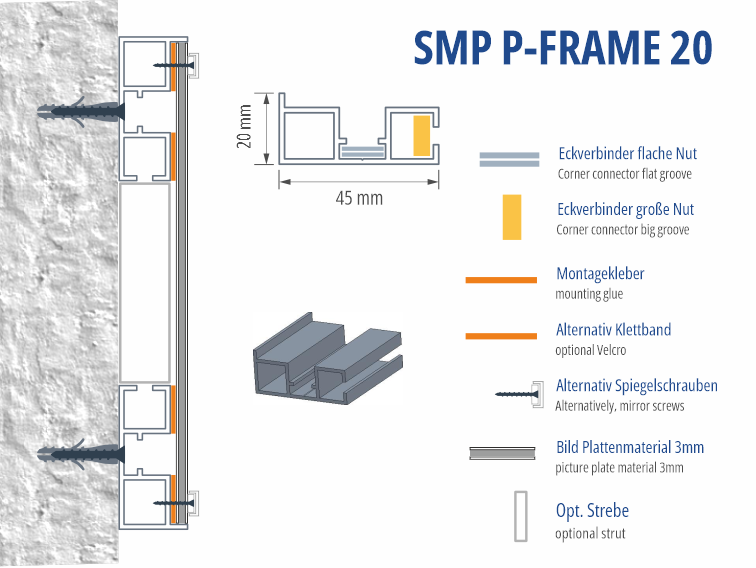 SMP P-FRAME 20

20 mm

45 mm

Eckverbinder flache Nut
Corner connector flat groove

Eckverbinder große Nut
Corner connector big groove

Montagekleber
mounting glue

Alternativ Klettband
optional Velcro

Alternativ Spiegelschrauben
Alternatively, mirror screws

Bild Plattenmaterial 3mm
picture plate material 3mm

Opt. Strebe
optional strut